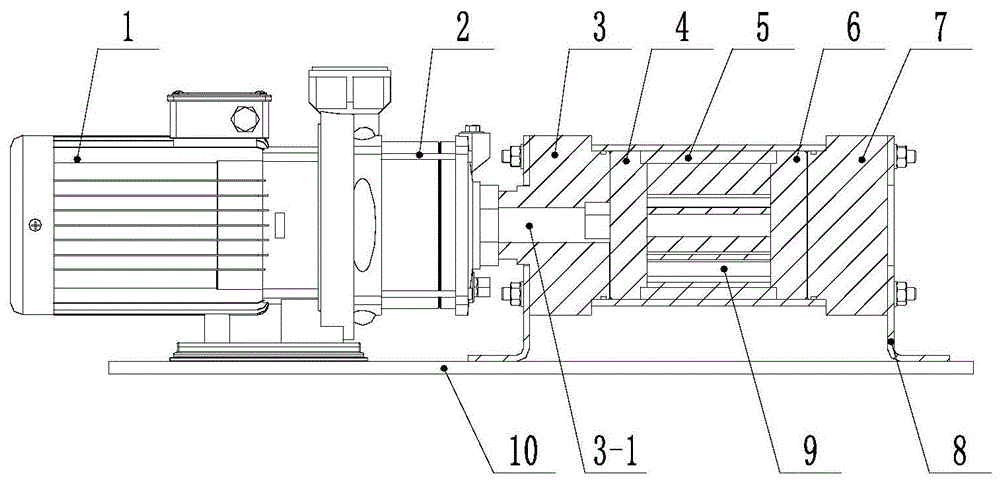 1
2
3
4
5
6
7
10
3-1
9
8